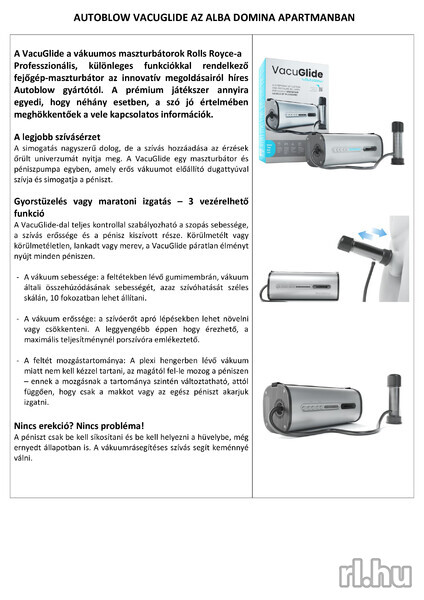 AUTOBLOW VACUGLIDE AZ ALBA DOMINA APARTMANBAN

A VacuGlide a vákuumos maszturbátorok Rolls Royce-a Professzionális, különleges funkciókkal rendelkező fejőgép-maszturbátor az innovatív megoldásairól híres Autoblow gyártótól. A prémium játékszer annyira egyedi, hogy néhány esetben, a szó jó értelmében meghökkentőek a vele kapcsolatos információk.

A legjobb szívásérzet
A simogatás nagyszerű dolog, de a szívás hozzáadása az érzések őrült univerzumát nyitja meg. A VacuGlide egy maszturbátor és péniszpumpa egyben, amely erős vákuumot előállító dugattyúval szívja és simogatja a péniszt.

Gyorstüzelés vagy maratoni izgatás – 3 vezérelhető funkció
A VacuGlide-dal teljes kontrollal szabályozható a szopás sebessége, a szívás erőssége és a pénisz kiszívott része. Körülmetélt vagy körülmetéletlen, lankadt vagy merev, a VacuGlide páratlan élményt nyújt minden péniszen.

- A vákuum sebessége: a feltétekben lévő gumimembrán, vákuum általi összehúzódásának sebességét, azaz szívóhatását széles skálán, 10 fokozatban lehet állítani.

- A vákuum erőssége: a szívóerőt apró lépésekben lehet növelni vagy csökkenteni. A leggyengébb éppen hogy érezhető, a maximális teljesítménynél porszívóra emlékeztető.

- A feltét mozgástartománya: A plexi hengerben lévő vákuum miatt nem kell kézzel tartani, az magától fel-le mozog a péniszen – ennek a mozgásnak a tartománya szintén változtatható, attól függően, hogy csak a makkot vagy az egész péniszt akarjuk izgatni.

Nincs erekció? Nincs probléma!
A péniszt csak be kell síkosítani és be kell helyezni a hüvelybe, még ernyedt állapotban is. A vákuumrásegítéses szívás segít keménnyé válni.

VacuGlide

rl.hu